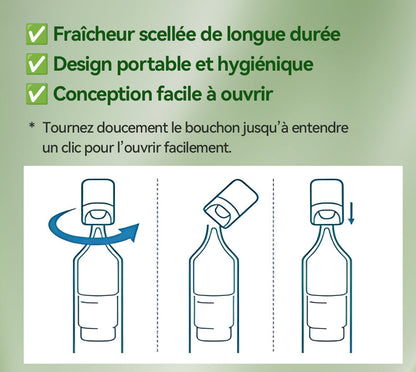 ✅ Fraîcheur scellée de longue durée
✅ Design portable et hygiénique
✅ Conception facile à ouvrir

* Tournez doucement le bouchon jusqu'à entendre un clic pour l'ouvrir facilement.